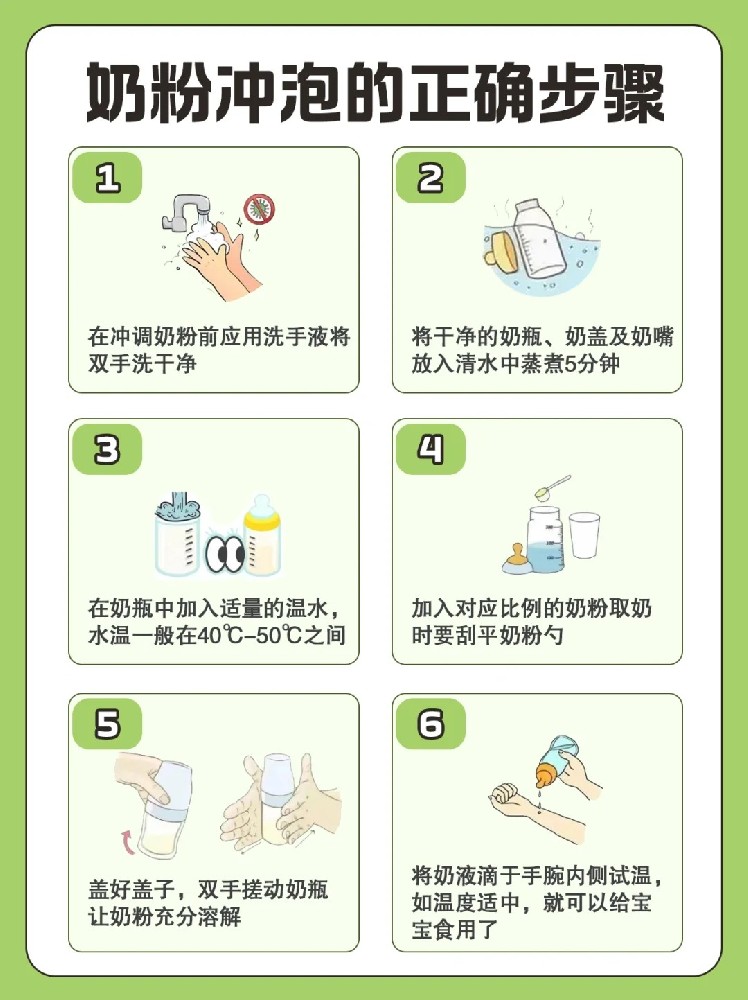 奶粉冲泡的正确步骤

1

在冲调奶粉前应用洗手液将双手洗干净

2

将干净的奶瓶、奶盖及奶嘴放入清水中蒸煮5分钟

3

在奶瓶中加入适量的温水，水温一般在40℃-50℃之间

4

加入对应比例的奶粉取奶时要刮平奶粉勺

5

盖好盖子，双手搓动奶瓶让奶粉充分溶解

6

将奶液滴于手腕内侧试温，如温度适中，就可以给宝宝食用了